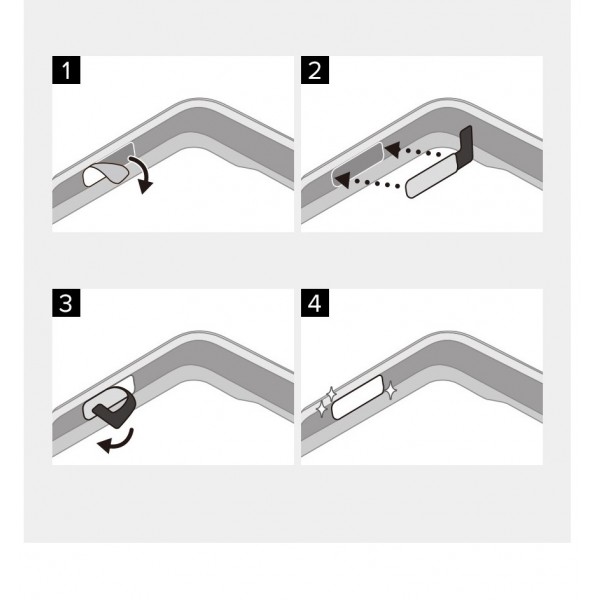 1
2
3
4