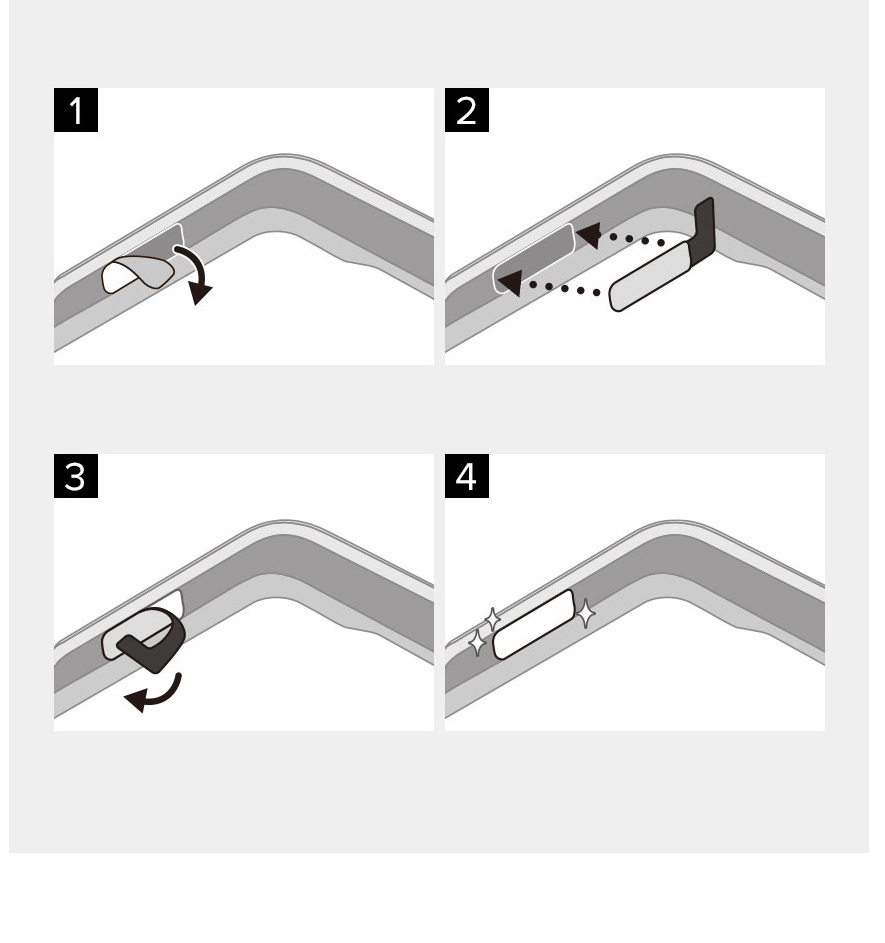 1

2

3

4